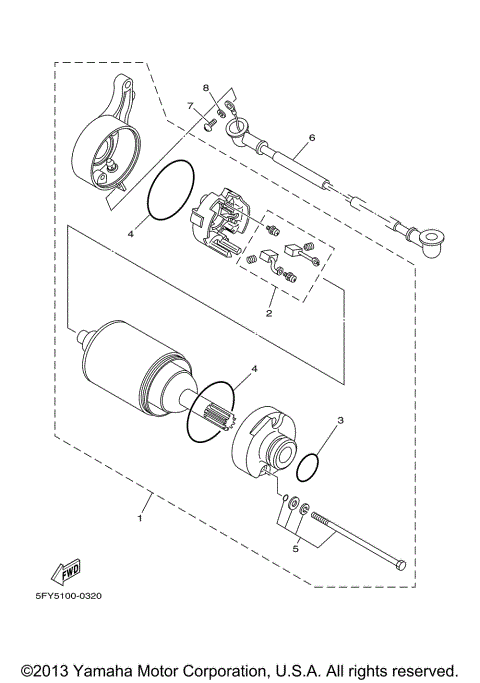 8
7
6
4
2
4
3
1
5
FWD
5FY5100-0320
©2013 Yamaha Motor Corporation, U.S.A. All rights reserved.