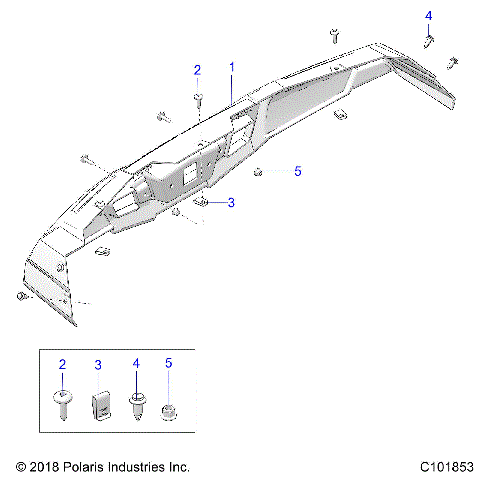 4
2
1
5
3
2
3
4
5
© 2018 Polaris Industries Inc.
C101853