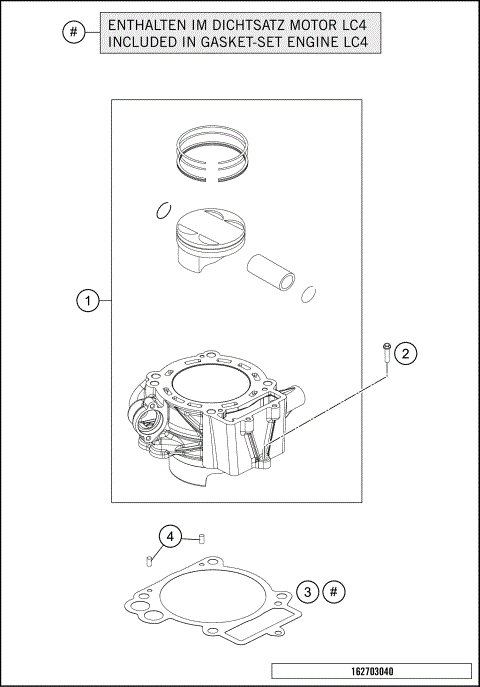 #
ENTHALTEN IM DICHTSATZ MOTOR LC4
INCLUDED IN GASKET-SET ENGINE LC4

1

2

4

3 #

162703040