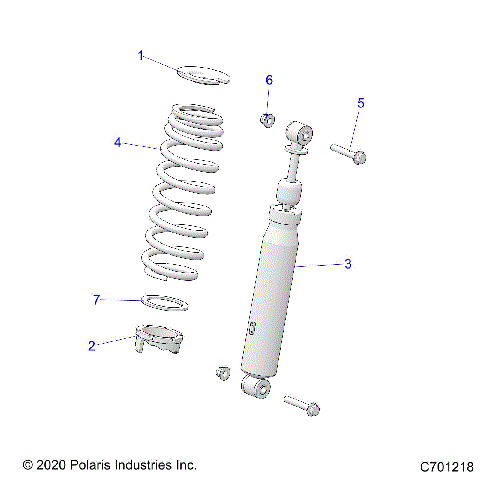 1
6
5
4
3
7
2
© 2020 Polaris Industries Inc.
C701218