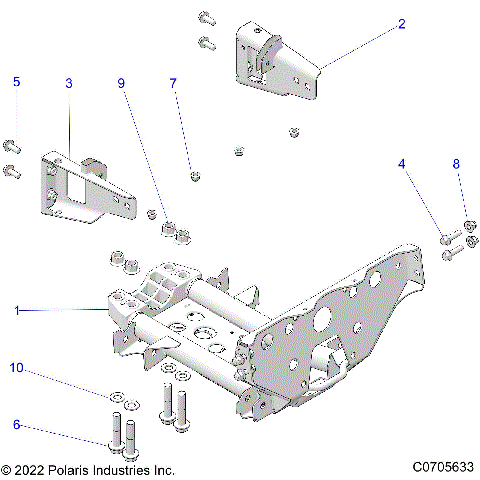 2

5
3
9
7

4
8

1

10

6

© 2022 Polaris Industries Inc.
C0705633