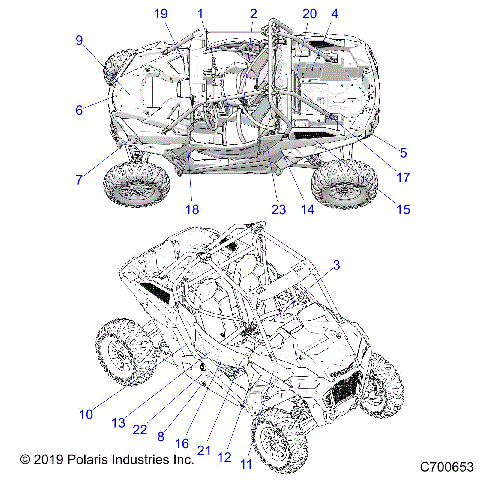 19
1
2
20
4
9
6
7
18
23
14
15
17
5
3
10
13
22
8
16
21
12
11

© 2019 Polaris Industries Inc.
C700653