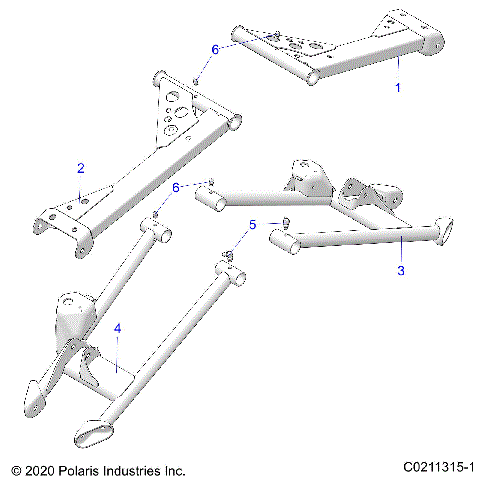 6
1
2
6
5
3
4
© 2020 Polaris Industries Inc.
C0211315-1