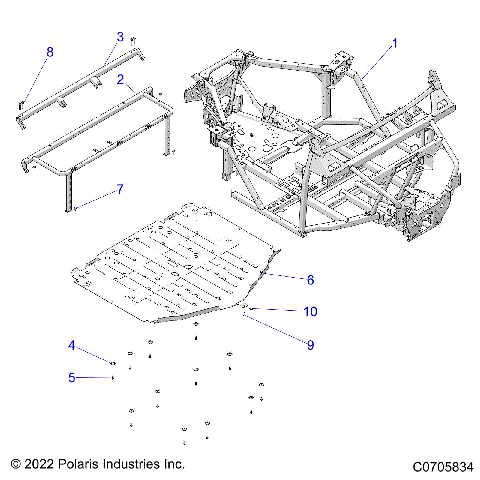 3
8
2
1
7
6
10
9
4
5
© 2022 Polaris Industries Inc.
C0705834