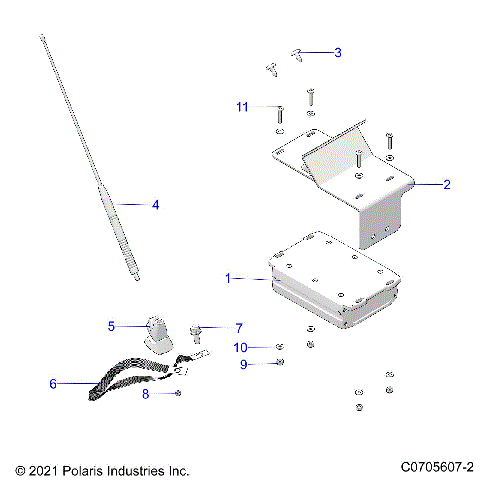 3

11

2

4

1

5

7

10

9

6

8

© 2021 Polaris Industries Inc.

C0705607-2