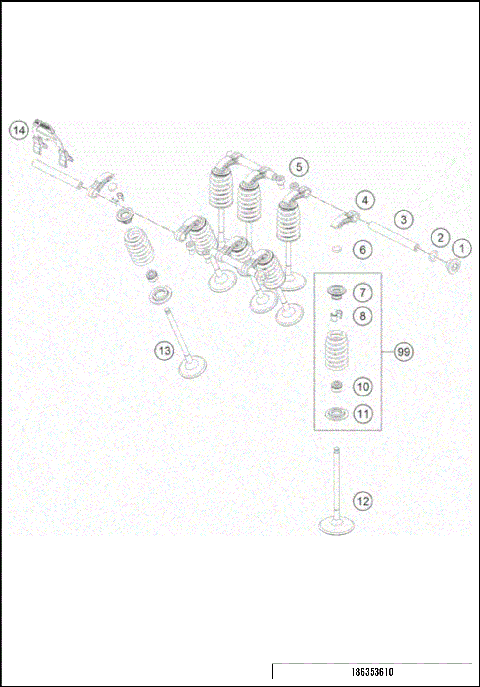 14
5
4
3
2
1
6
7
8
99
10
11
13
12
186353610