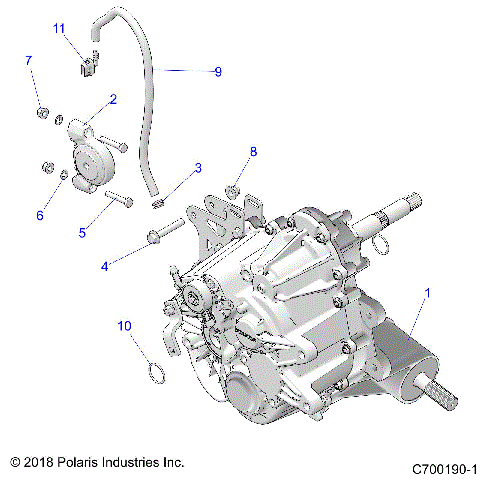 11

7

9

2

8

3

6

5

4

1

10

© 2018 Polaris Industries Inc.

C700190-1