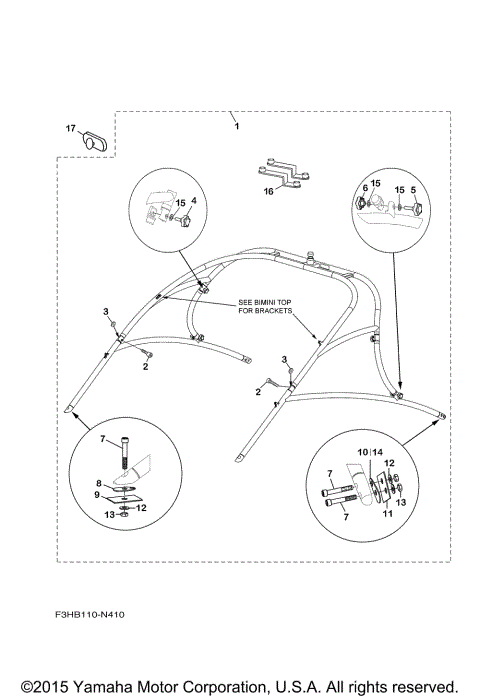 17
1
16
15
4
6
15
15
5
SEE BIMINI TOP FOR BRACKETS
3
2
3
2
7
8
9
12
13
10
14
12
7
7
11
13

F3HB110-N410

©2015 Yamaha Motor Corporation, U.S.A. All rights reserved.