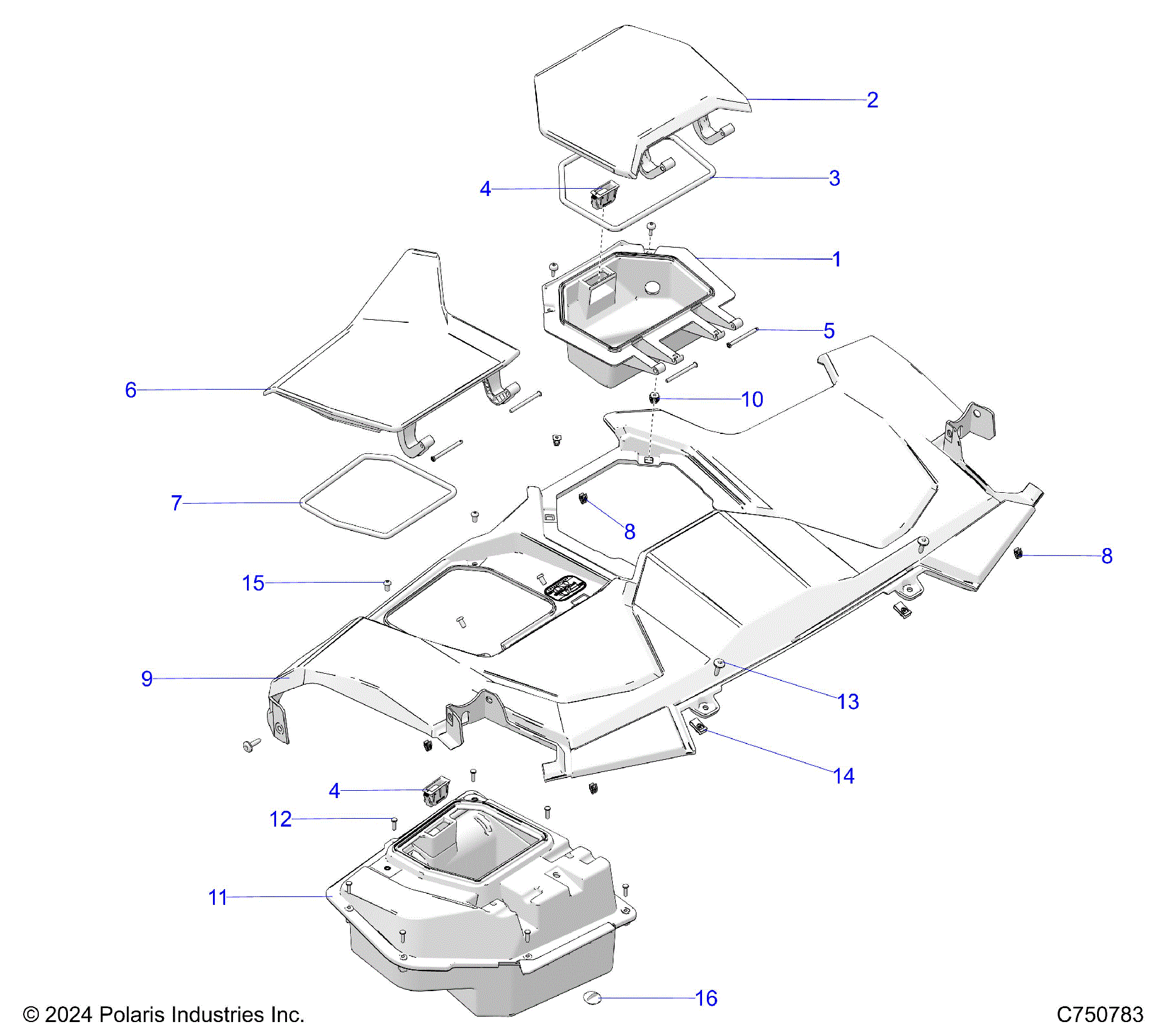 2
3
4
1
5
6
10
7
8
8
15
9
13
14
4
12
11
16
© 2024 Polaris Industries Inc.
C750783