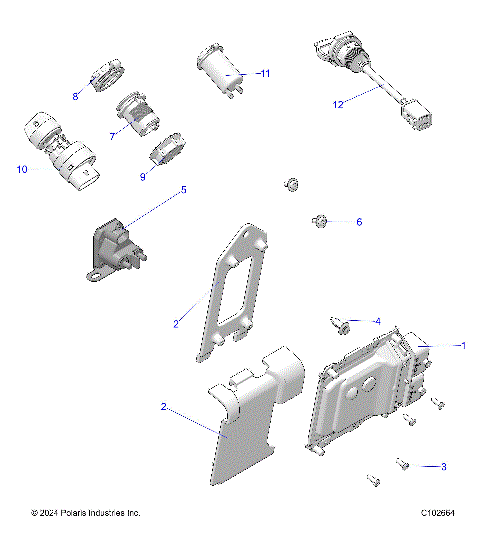 8
11
12
7
10
9
5
6
2
4
1
2
3
© 2024 Polaris Industries Inc.
C102664