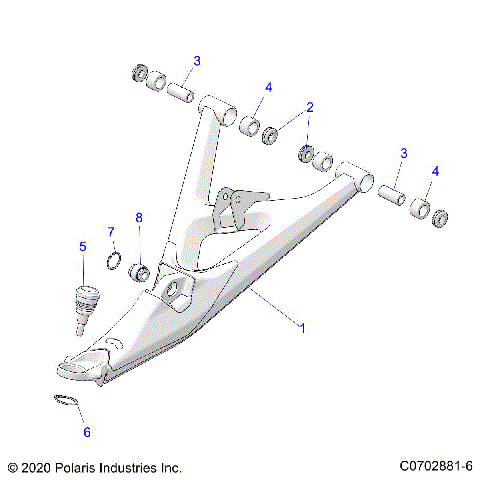 3

4

2

3

4

8

7

5

1

6

© 2020 Polaris Industries Inc.

C0702881-6