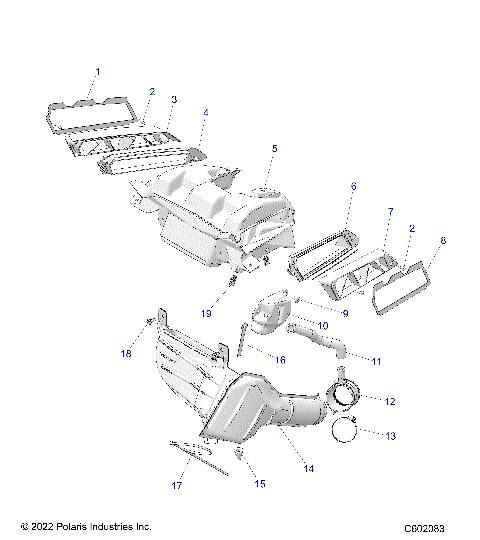 1
2
3
4
5
6
7
2
8
19
9
10
18
16
11
12
13
14
17
15

© 2022 Polaris Industries Inc.

C602083