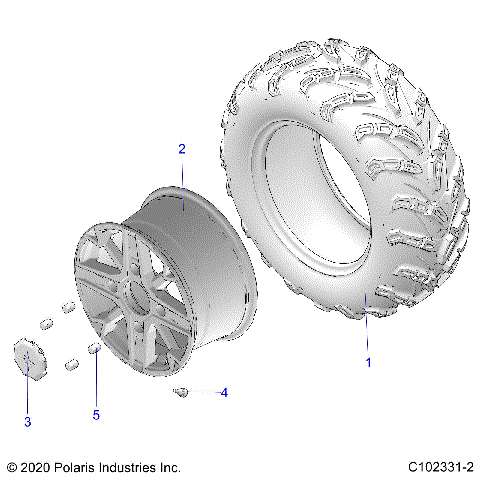 2

1

4

5

3

© 2020 Polaris Industries Inc.

C102331-2