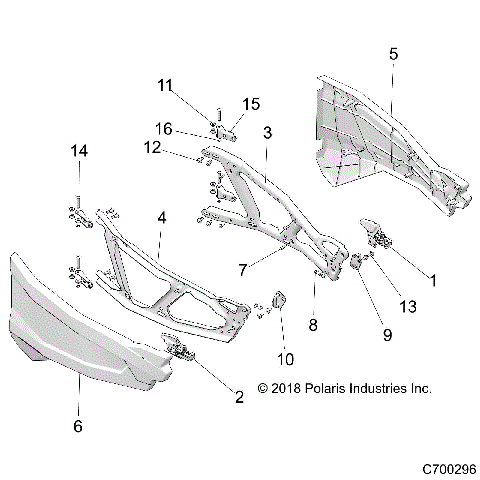 5

11

15

16

3

12

14

4

7

1

13

8

9

10

© 2018 Polaris Industries Inc.

2

6

C700296