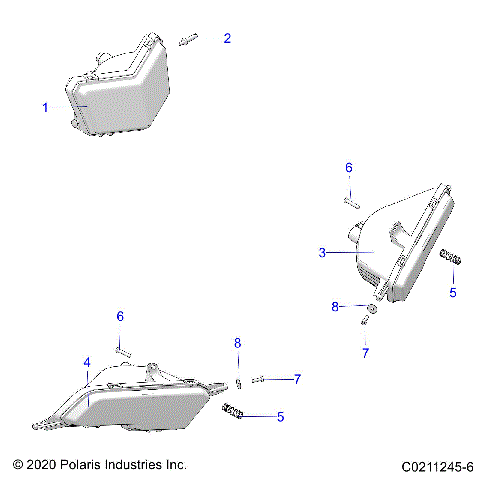 2

1

6

3

5

8

7

6

8

4

7

5

© 2020 Polaris Industries Inc.

C0211245-6