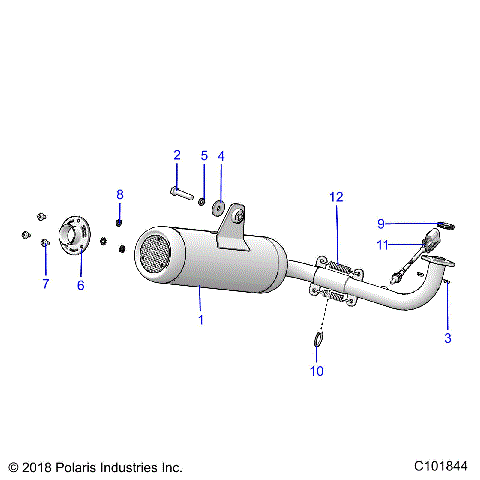 2
5
4
8
12
9
11
7
6
1
3
10

© 2018 Polaris Industries Inc.
C101844