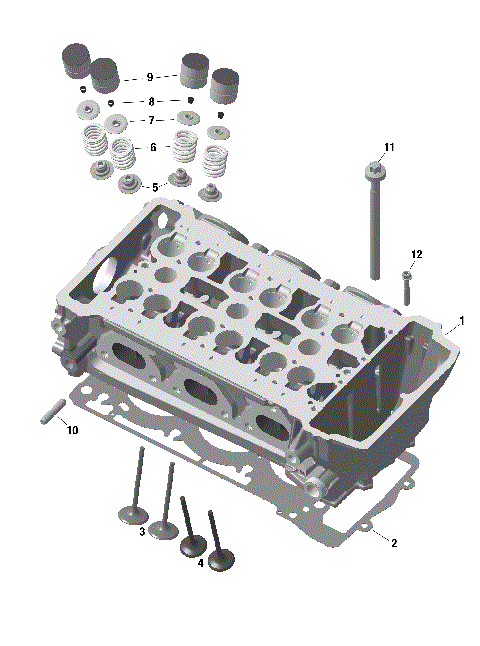 9
8
7
6
5
11
12
1
10
3
4
2