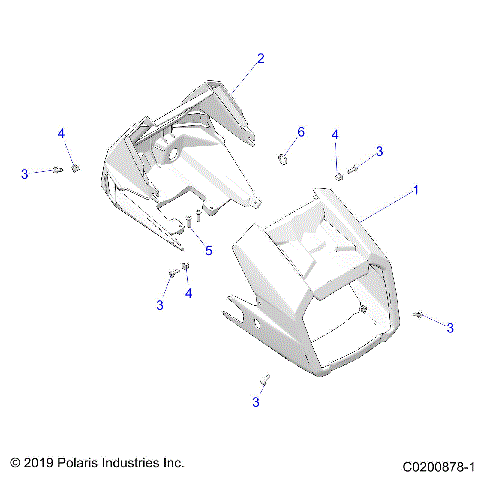 2

4

6

4

3

3

1

5

3

4

3

3

© 2019 Polaris Industries Inc.

C0200878-1