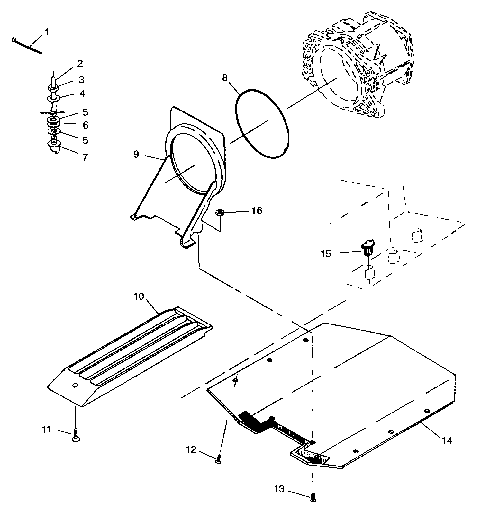 1
2
3
4
5
6
5
7
8
9
16
15
10
11
12
14
13