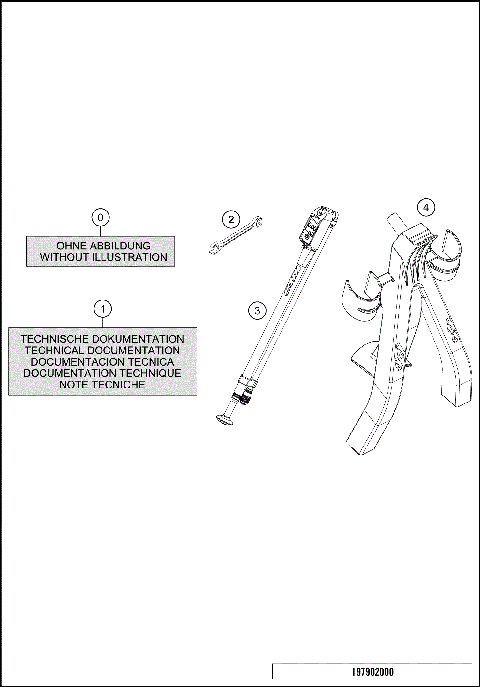 0

OHNE ABBILDUNG
WITHOUT ILLUSTRATION

1

TECHNISCHE DOKUMENTATION
TECHNICAL DOCUMENTATION
DOCUMENTACION TECNICA
DOCUMENTATION TECHNIQUE
NOTE TECNICHE

2

3

4

197902000