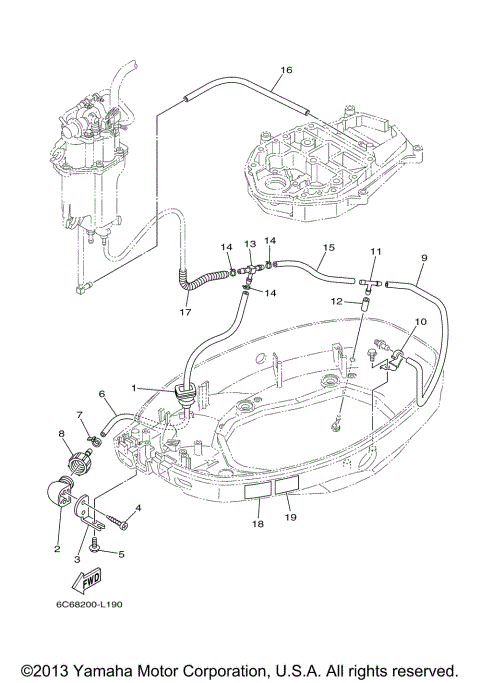 16

14 13 14 15 11 9

17 14 12

10

1

6

7

8

4

2

3 5

18 19

FWD

6C68200-L190

©2013 Yamaha Motor Corporation, U.S.A. All rights reserved.