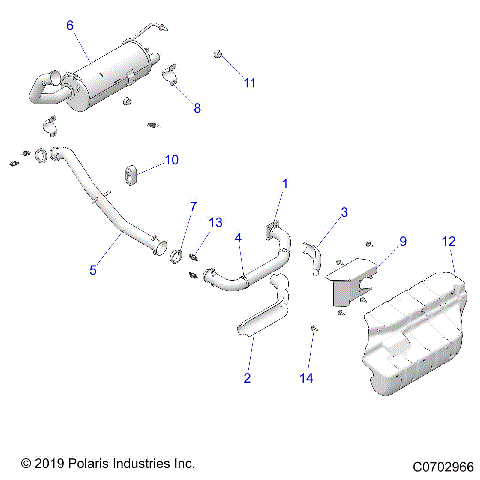 6

11

8

10

1

7

13

3

4

9

12

5

2

14

© 2019 Polaris Industries Inc.

C0702966