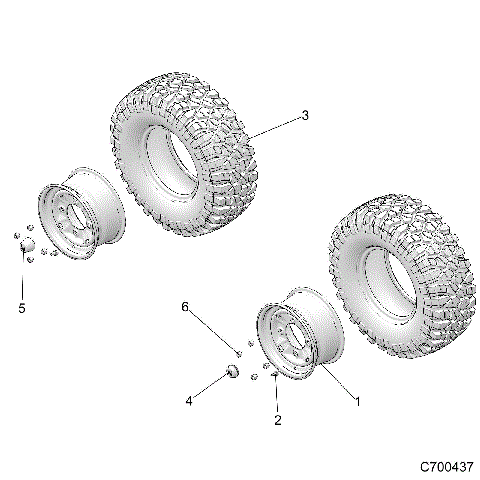 3

5

6

4

2

1

C700437