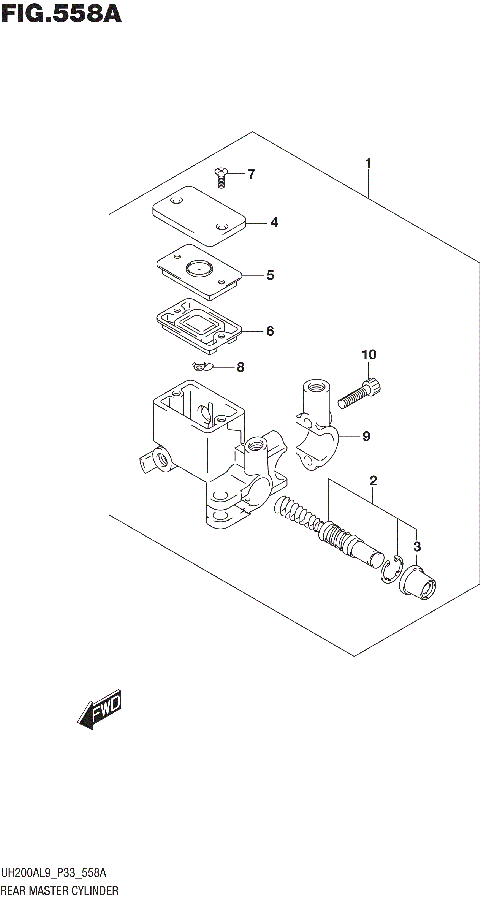 FIG.558A

1

7

4

5

6

8

10

9

2

3

FWD

UH200AL9_P33_558A
REAR MASTER CYLINDER