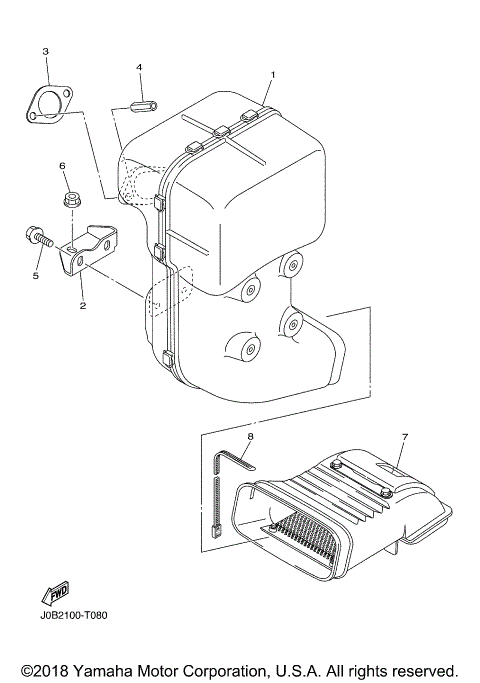 3
4
1
6
5
2
8
7
FWD
J0B2100-T080
©2018 Yamaha Motor Corporation, U.S.A. All rights reserved.