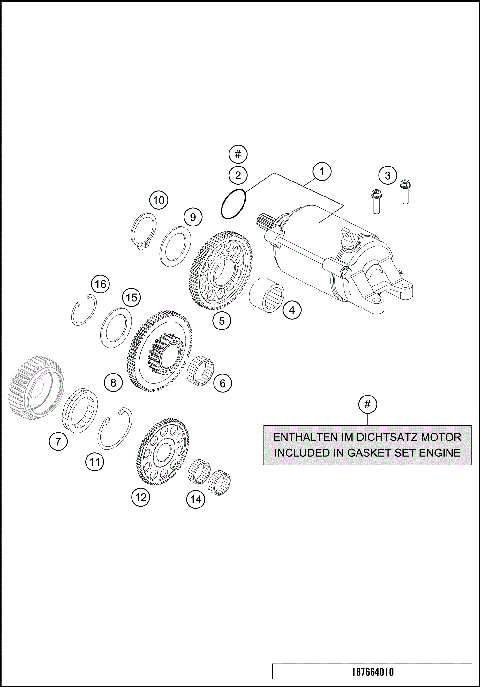 #
2
1
3
10
9
16
15
5
4
8
6
7
11
12
14
#
ENTHALTEN IM DICHTSATZ MOTOR
INCLUDED IN GASKET SET ENGINE
187664010