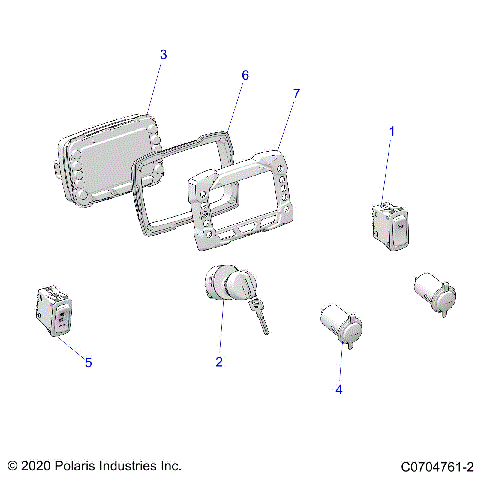 3

6

7

1

5

2

4

© 2020 Polaris Industries Inc.

C0704761-2