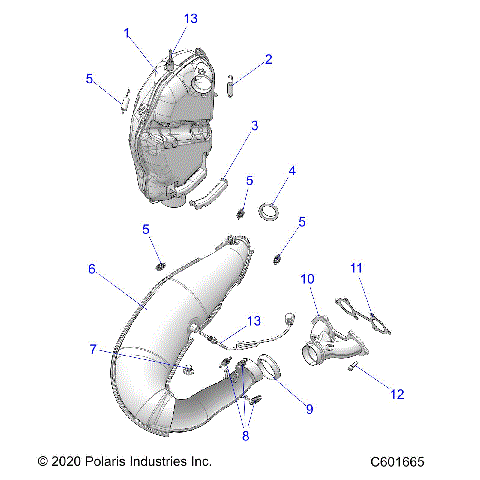 13
1
2
5
3
5
4
5
5
6
10
11
13
7
12
9
8
© 2020 Polaris Industries Inc.
C601665