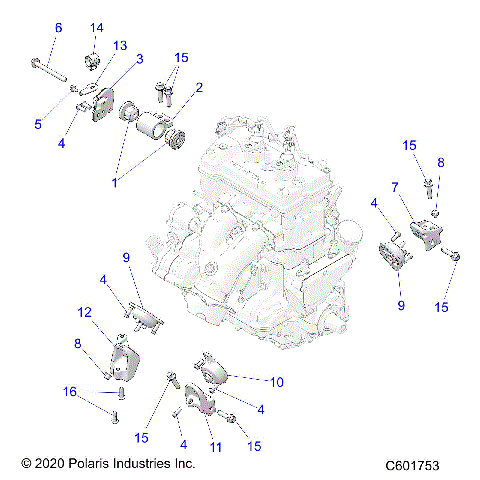 6
14
13
3
15
2
5
4
1
15
8
7
4
9
15
9
4
12
8
16
10
4
15
4
11
15
© 2020 Polaris Industries Inc.
C601753