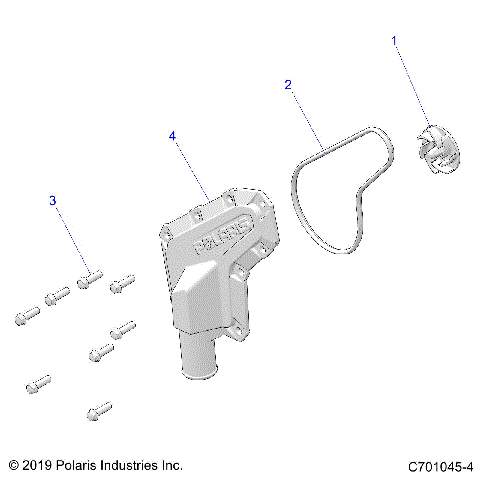 1

2

4

3

POLARIS

© 2019 Polaris Industries Inc.

C701045-4