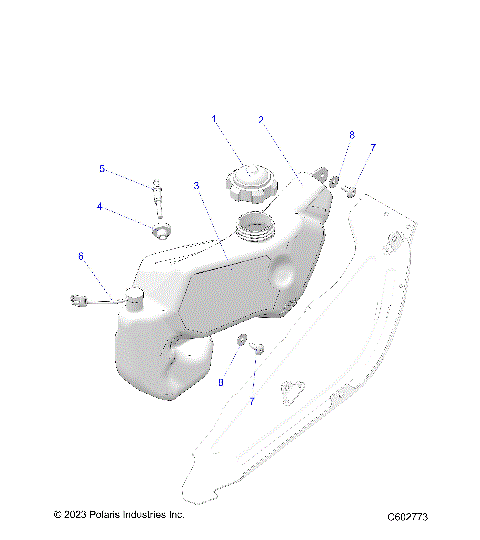 1
2
8
7
5
3
4
6
8
7
© 2023 Polaris Industries Inc.
C602773