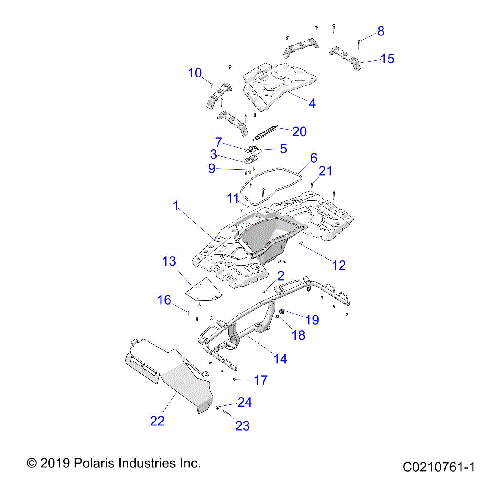 8
15
10
4
20
7
5
3
6
9
21
11
1
12
13
2
16
19
18
14
17
24
22
23
© 2019 Polaris Industries Inc.
C0210761-1