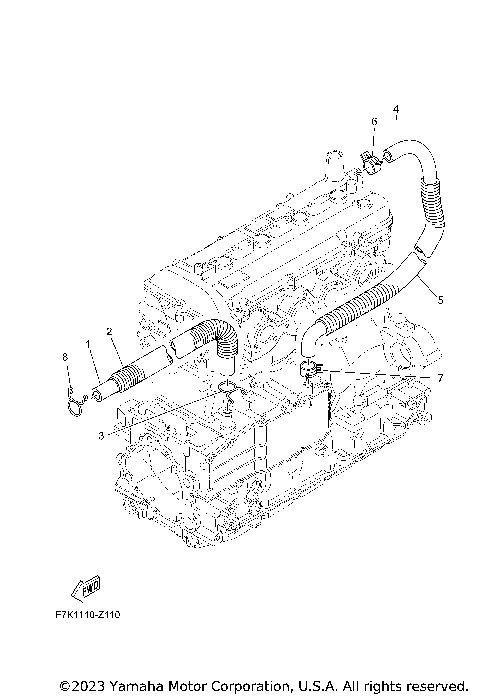 4
6
5
2
1
8
7
3
FWD
F7K1110-Z110

©2023 Yamaha Motor Corporation, U.S.A. All rights reserved.