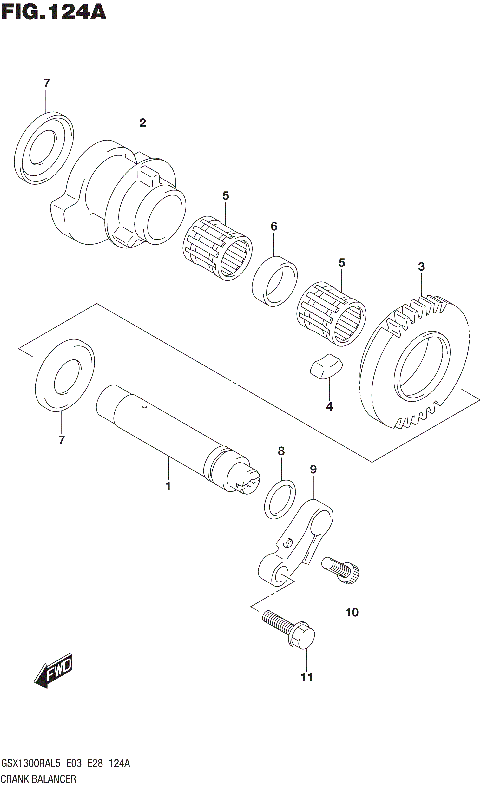 FIG.124A

7
2
5
6
5
3
4
7
1
8
9
10
11
FWD

GSX1300RAL5 E03 E28 124A
CRANK BALANCER