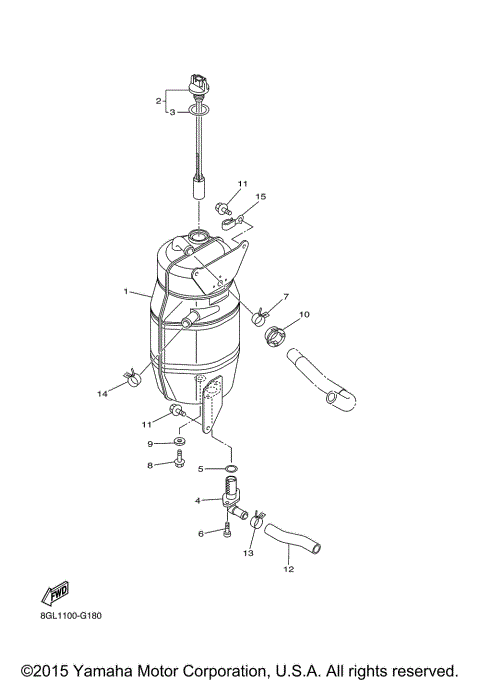 2
3
11
15
1
7
10
14
11
9
8
5
4
6
13
12
FWD
8GL1100-G180
©2015 Yamaha Motor Corporation, U.S.A. All rights reserved.