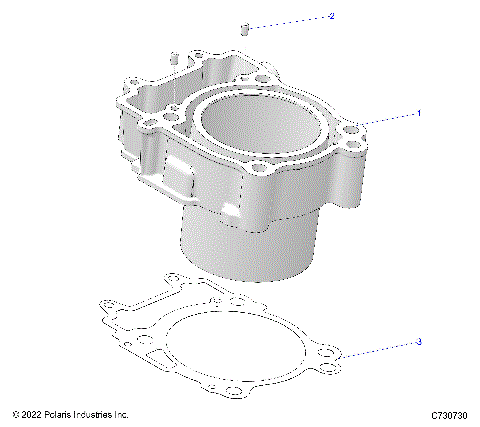 2

1

3

© 2022 Polaris Industries Inc.

C730730