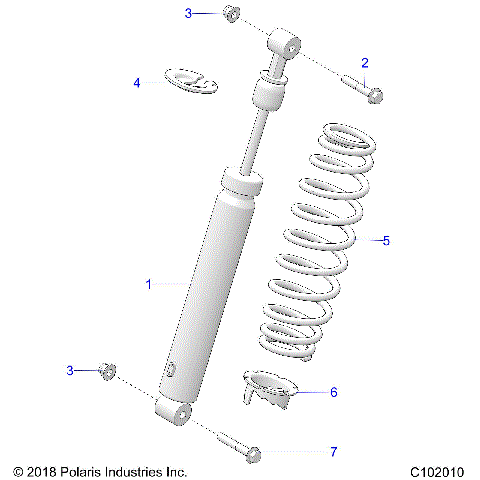 3

2

4

5

1

3

6

7

© 2018 Polaris Industries Inc.

C102010