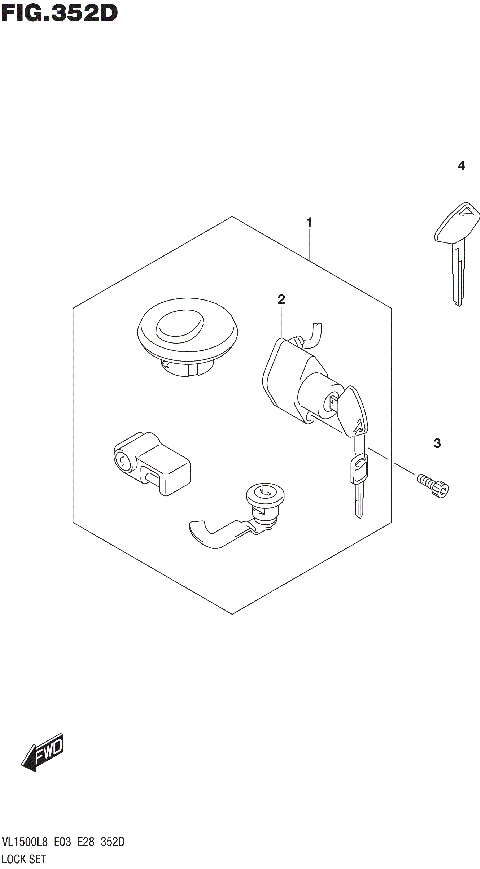 FIG.352D

4

1

2

3

FWD

VL1500L8 E03 E28 352D
LOCK SET