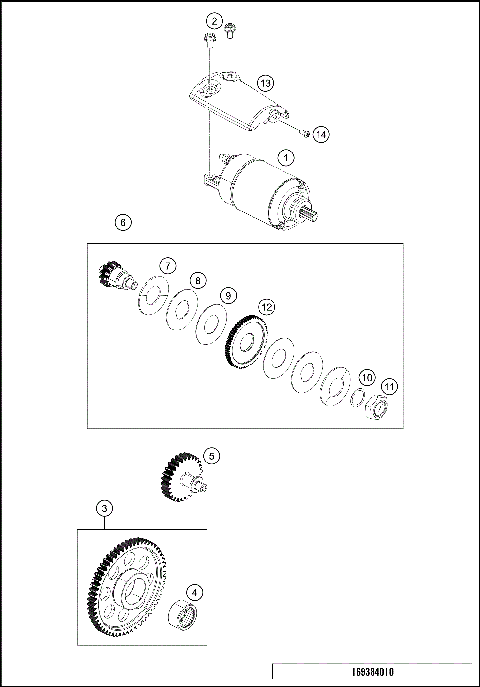 2
13
14
1
6
7
8
9
12
10
11
5
3
4
169384010