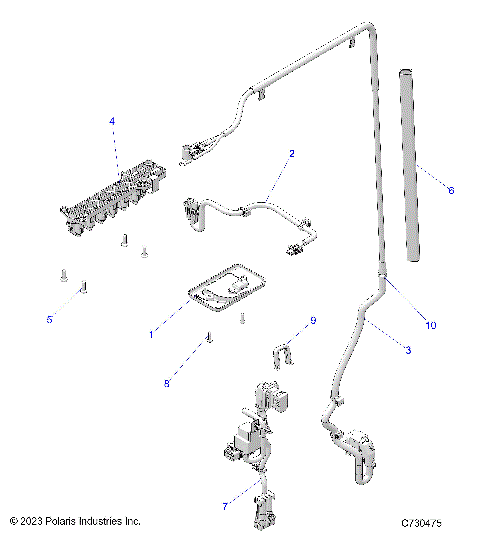 4

2

6

5

1

9

10

3

8

7

© 2023 Polaris Industries Inc.

C730475