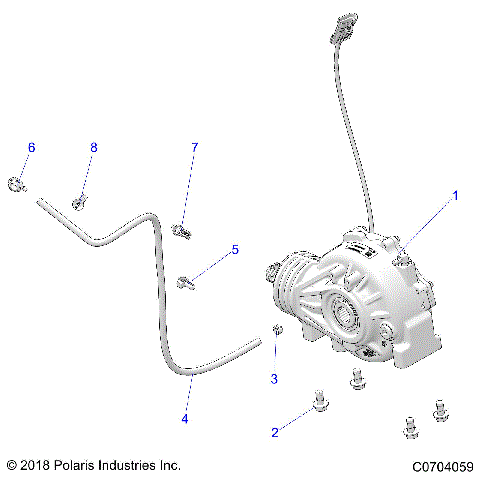 6
8
7
1
5
3
4
2

© 2018 Polaris Industries Inc.
C0704059