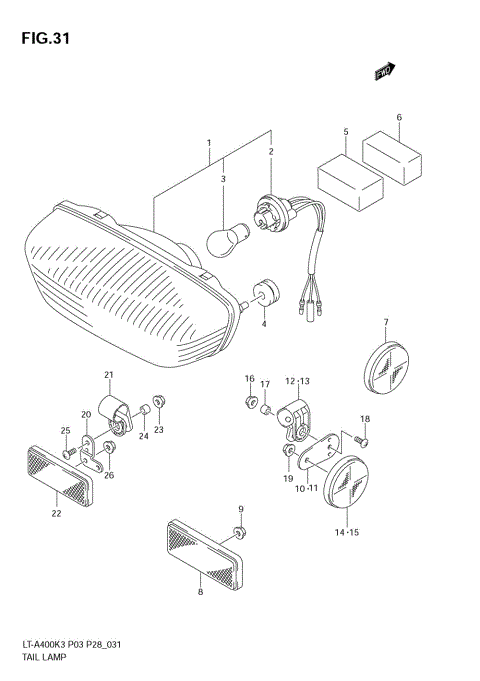 FIG.31

FWD

1
2
3
4
5
6
7
21
20
25
24
23
26
22
16
17
12·13
18
19
10·11
14·15
9
8

LT-A400K3 P03 P28_031
TAIL LAMP