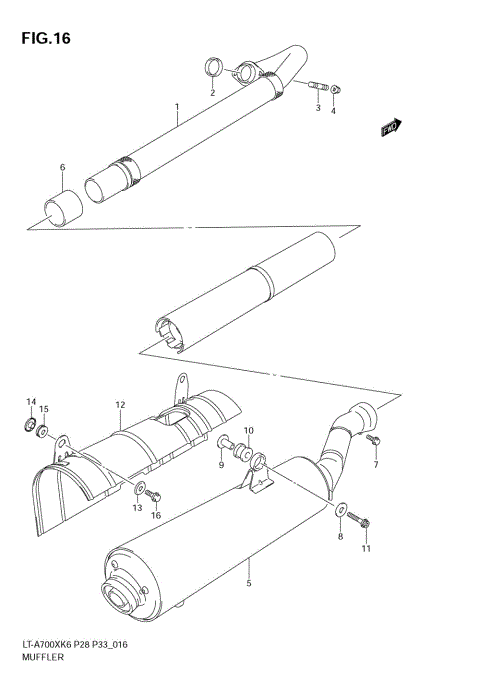 FIG.16

2

1

3

4

FWD

6

14

15

12

10

9

7

13

16

8

11

5

LT-A700XK6 P28 P33_016
MUFFLER