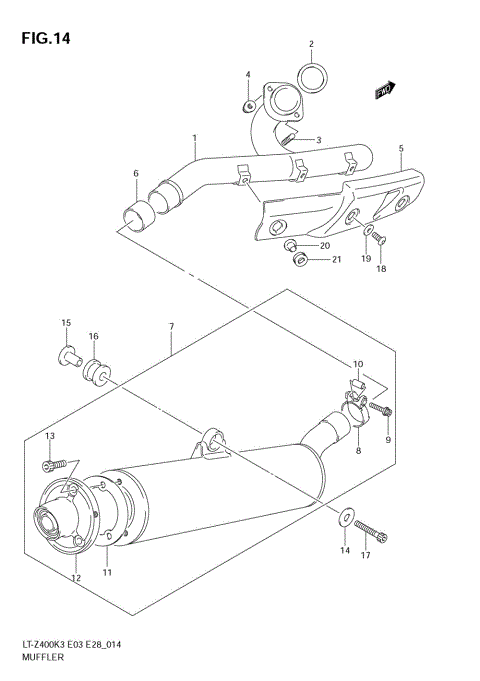 FIG.14

2
4
FWD
3
1
5
6
20
21
19
18
15
16
7
10
9
8
13
14
17
11
12

LT-Z400K3 E03 E28_014
MUFFLER