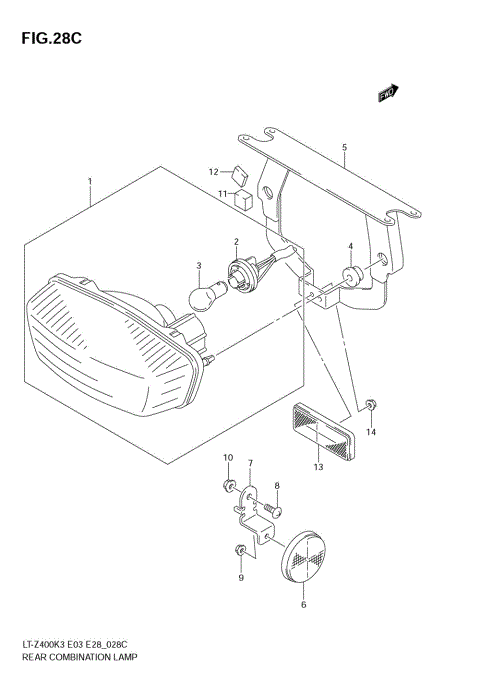 FIG.28C

FWD

5
12
11
1
2
4
3
14
13
10
7
8
9
6

LT-Z400K3 E03 E28_028C
REAR COMBINATION LAMP