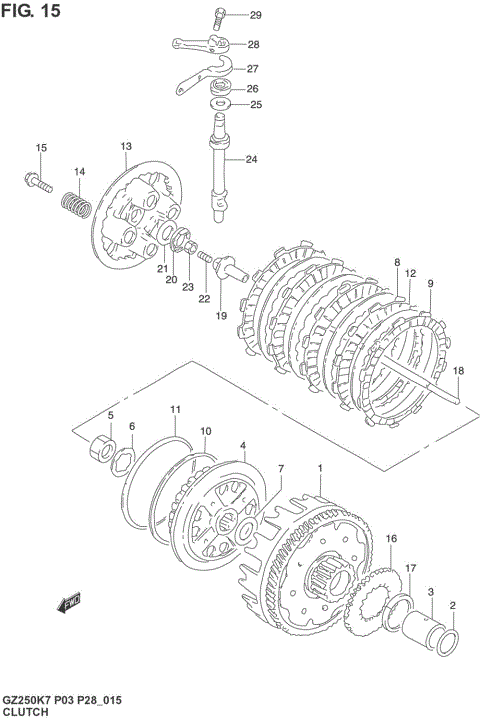 FIG. 15

29
28
27
26
25
24
15
13
14
21
20
23
22
19
8
12
9
18
5
6
11
10
4
7
1
16
17
3
2
FWD

GZ250K7 P03 P28_015
CLUTCH